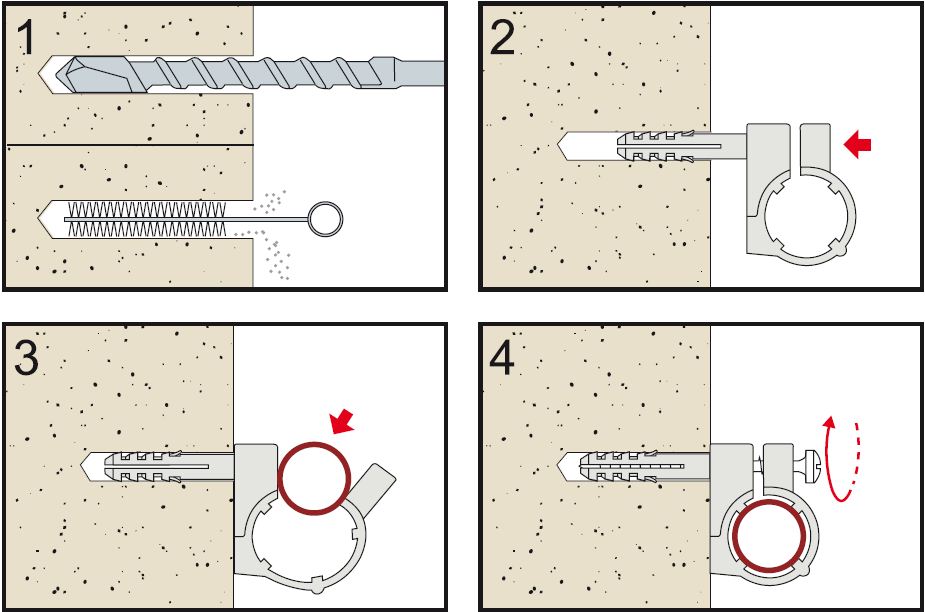 1

2

3

4